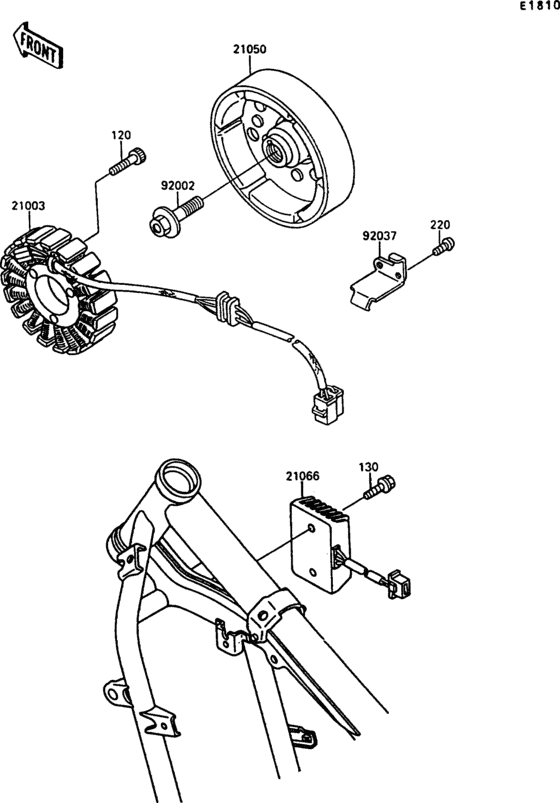 E1810

FRONT

21050

120

92002

21003

92037

220

21066

130