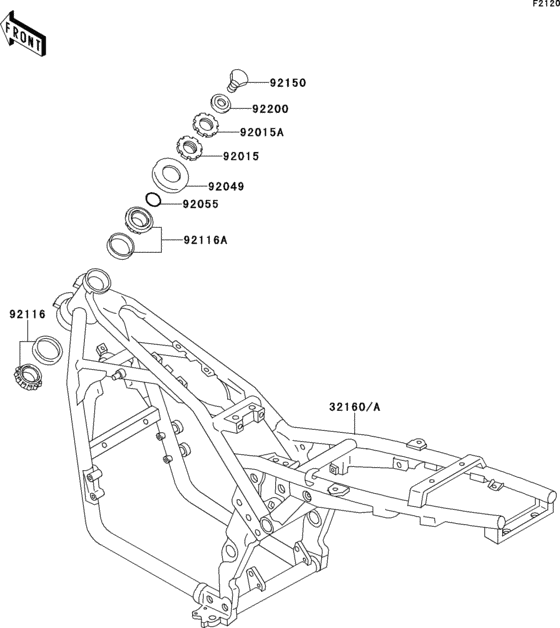 F2120

FRONT

92150

92200

92015A

92015

92049

92055

92116A

92116

32160/A