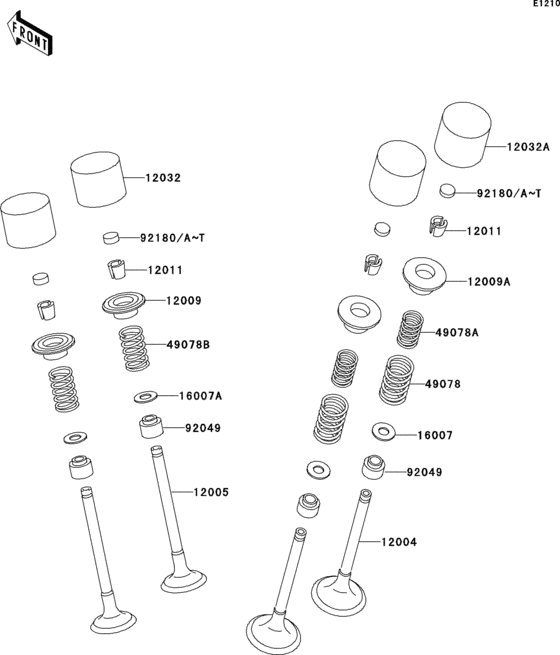 E1210

FRONT

12032
92180/A~T
12011
12009
49078B
16007A
92049
12005

12032A
92180/A~T
12011
12009A
49078A
49078
16007
92049
12004