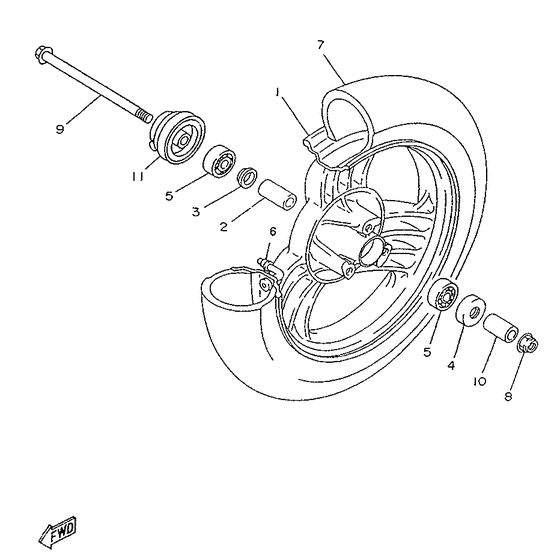 7
1
9
11
5
3
2
6
5
4
10
8
FWD