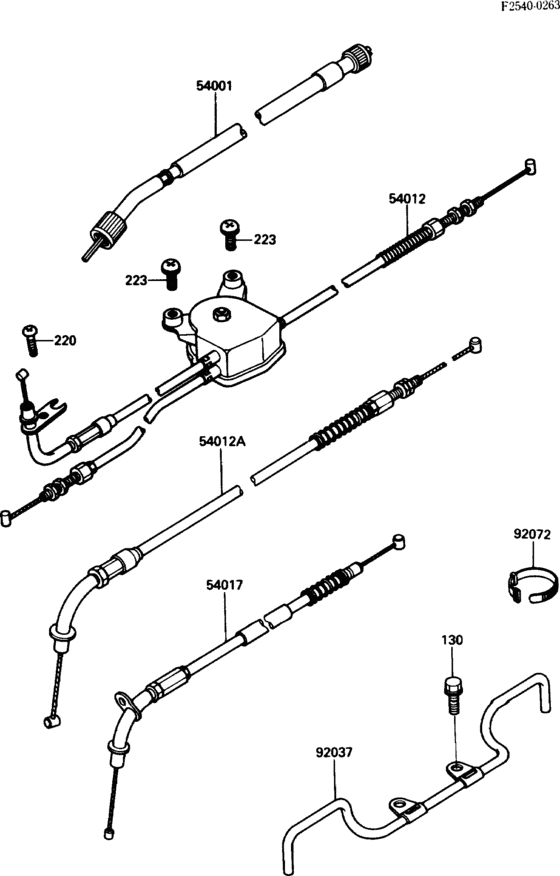 F2540-0263

54001

54012

223

223

220

54012A

92072

54017

130

92037