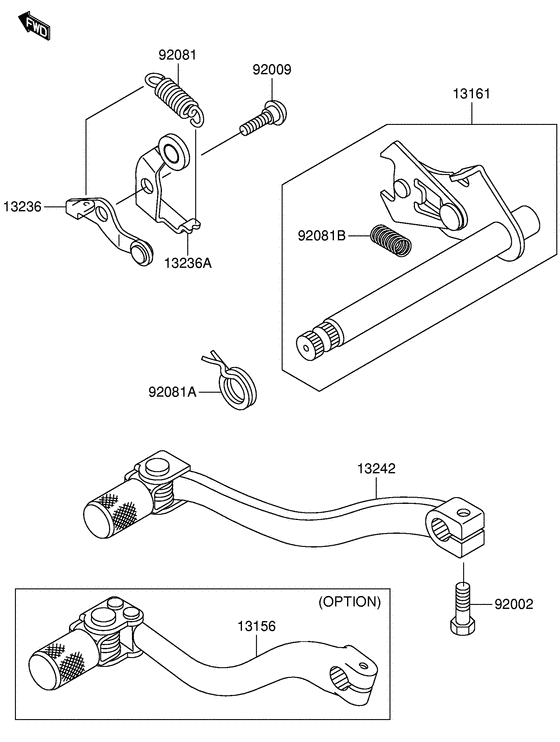 FWD

92081

92009

13161

13236

13236A

92081B

92081A

13242

(OPTION)

13156

92002