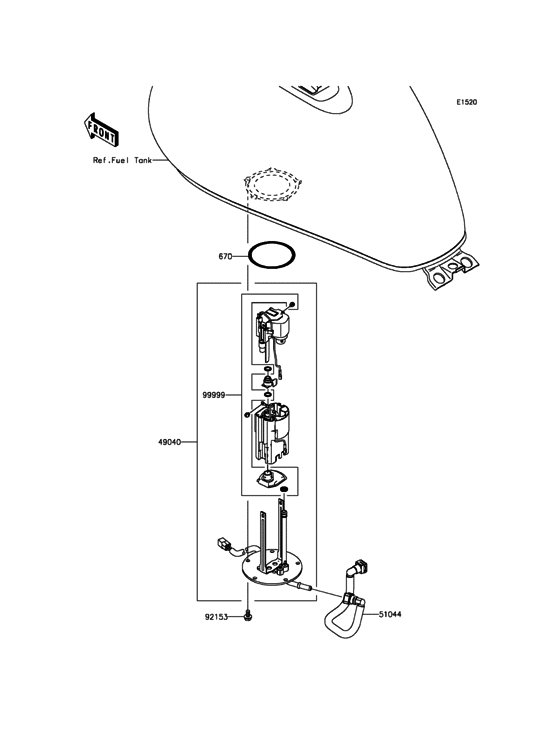 E1520

FRONT

Ref.Fuel Tank

670

99999

49040

92153

51044