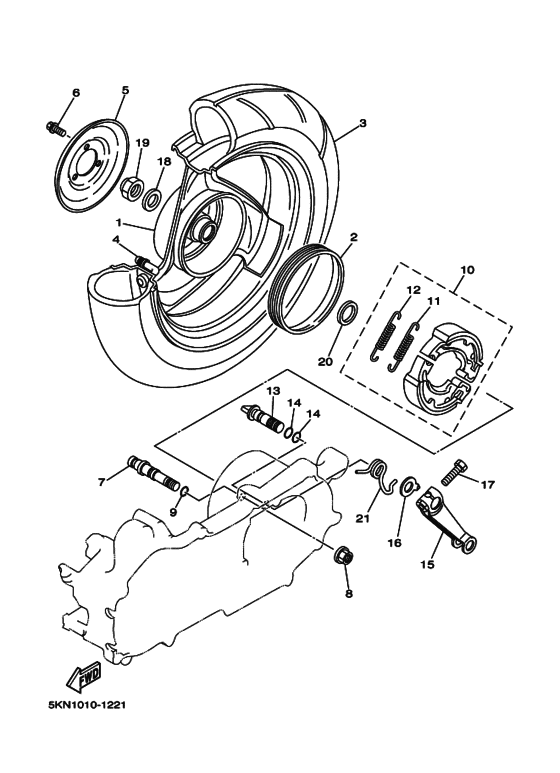 6
5
19
18
3
1
4
2
10
12
11
20
13
14
14
7
9
21
16
17
15
8
FWD
5KN1010-1221