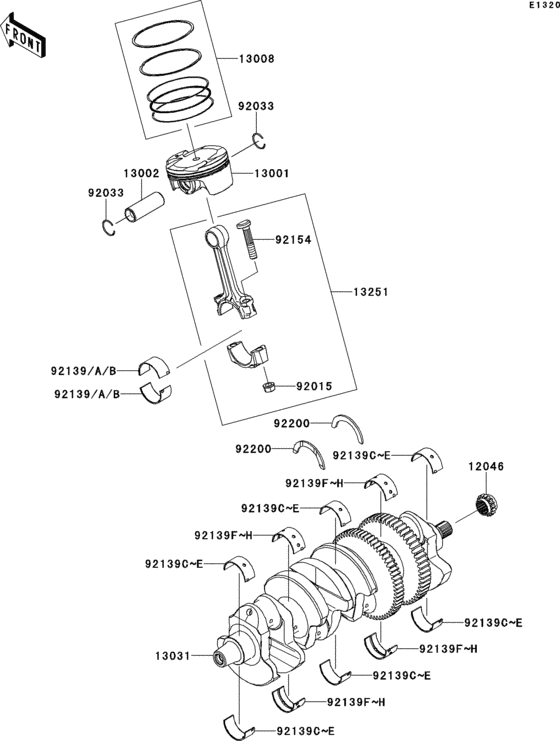 E1320

FRONT

13008

92033

13002

13001

92033

92154

13251

92139/A/B

92139/A/B

92015

92200

92200

92139C~E

12046

92139F~H

92139C~E

92139F~H

92139C~E

92139C~E

92139F~H

13031

92139C~E

92139F~H

92139C~E