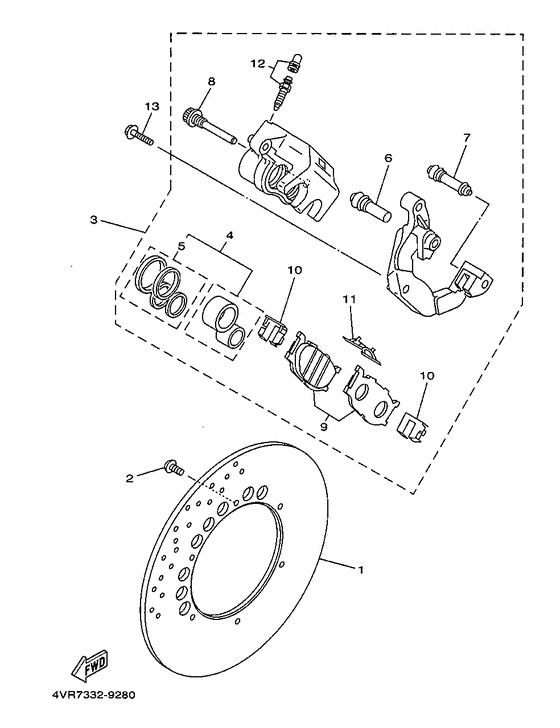 12
8
13
7
6
3
4
5
10
11
10
9
2
1
FWD
4VR7332-9280