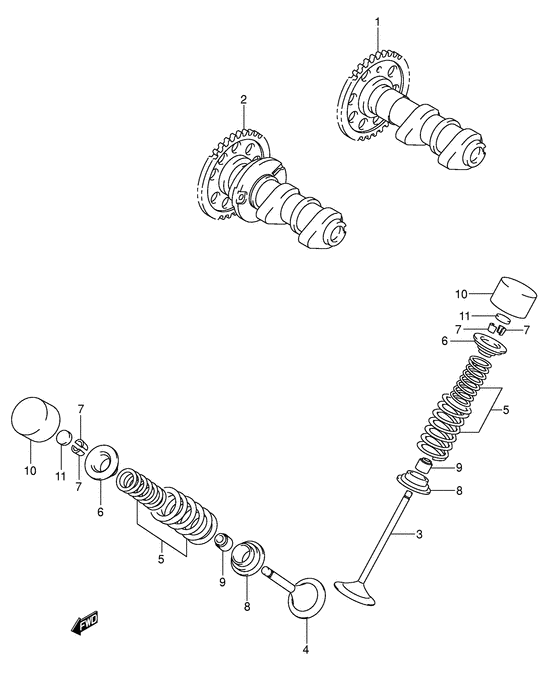 1
2
10
11
7
7
6
5
9
8
3
7
7
10
11
6
5
9
8
4
FWD