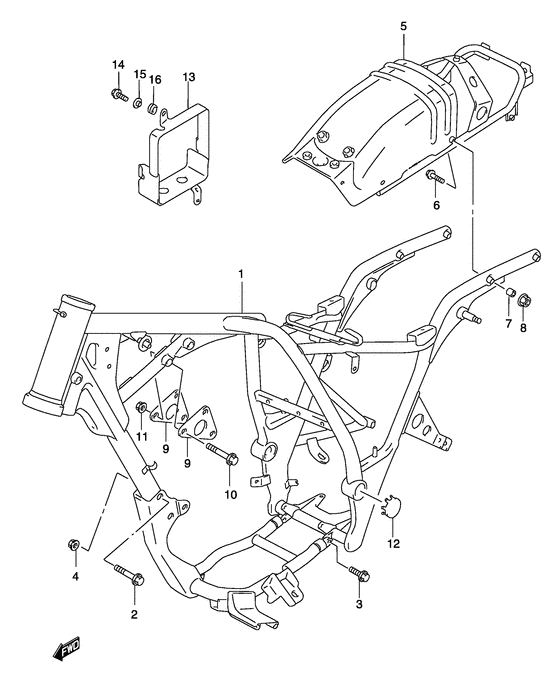 14
15
16
13
5
6
1
7
8
11
9
9
10
12
4
2
3
FWD