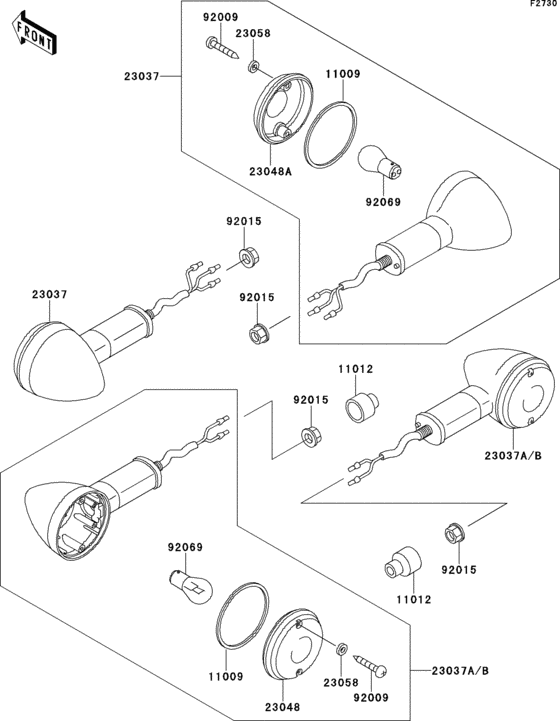 F2730

FRONT

92009
23058
23037
11009
23048A
92069
92015
23037
92015
11012
92015
23037A/B
92069
92015
11012
11009
23058
23037A/B
23048
92009