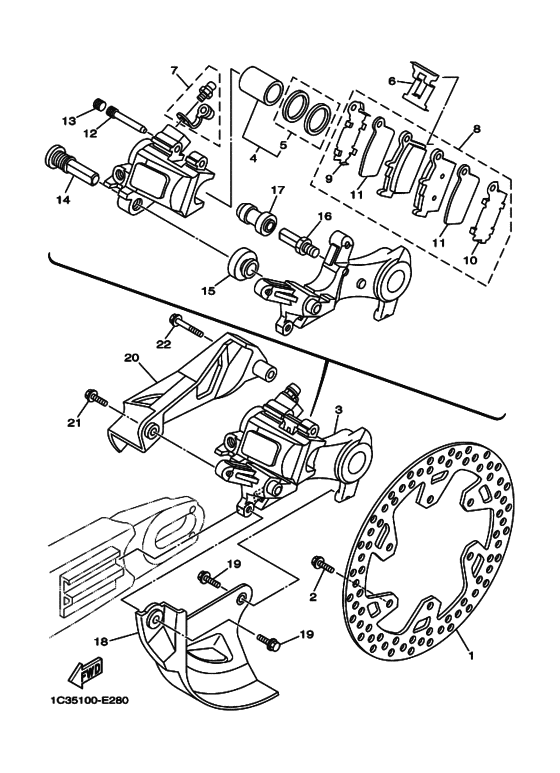 7
6
13
12
4
5
8
9
11
14
17
16
11
10
15
22
20
21
3
19
2
18
19
1
FWD
1C35100-E280