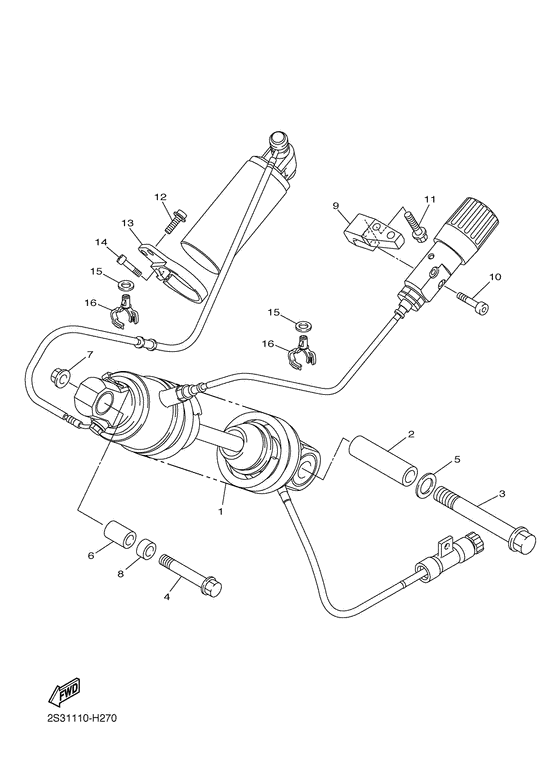 12
13
14
15
16
9
11
10
15
16
7
2
5
3
1
6
8
4
FWD
2S31110-H270