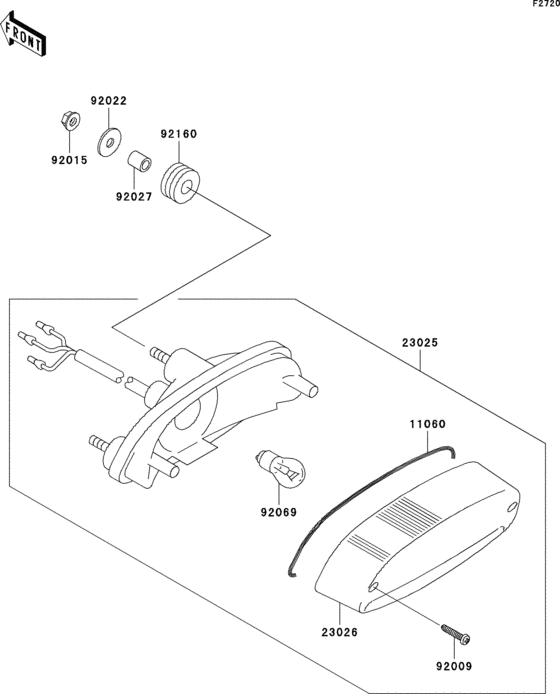 F2720

FRONT

92022

92015

92160

92027

23025

11060

92069

23026

92009