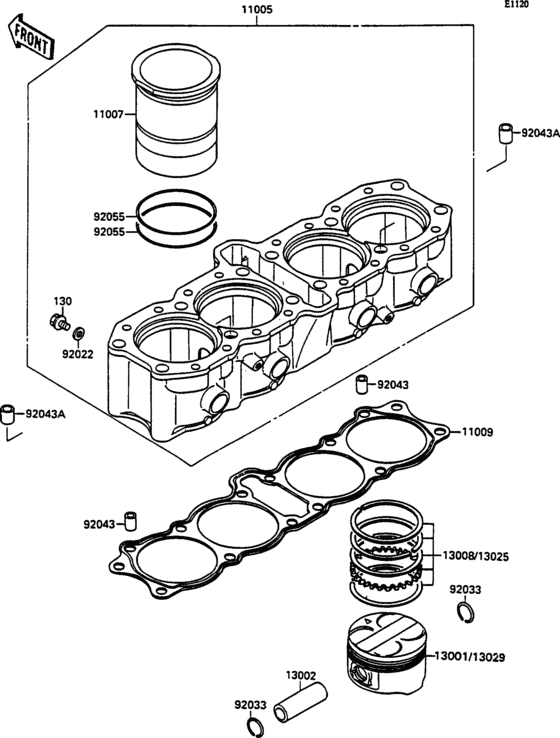 E1120

FRONT

11005

11007

92043A

92055
92055

130

92022

92043

92043A

11009

92043

13008/13025

92033

13001/13029

13002

92033