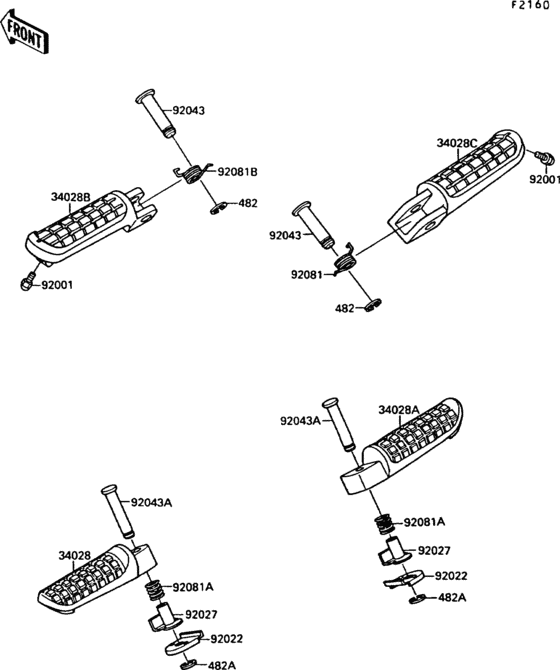 F2160

FRONT

92043
92081B
34028B
482
92001

34028C
92001
92043
92081
482

92043A
34028A
92081A
92027
92022
482A

92043A
34028
92081A
92027
92022
482A