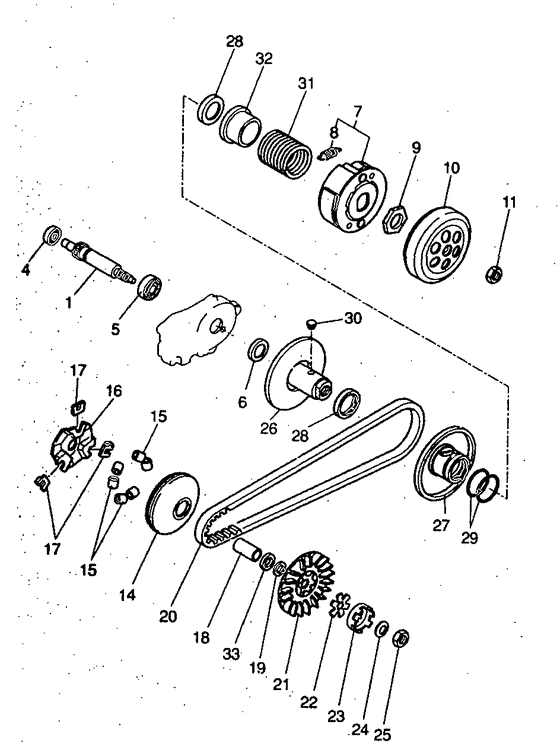 28
32
31
7
8
9
10
11
4
1
5
30
6
26
28
17
16
15
17
15
14
20
18
33
19
21
22
23
24
25
27
29