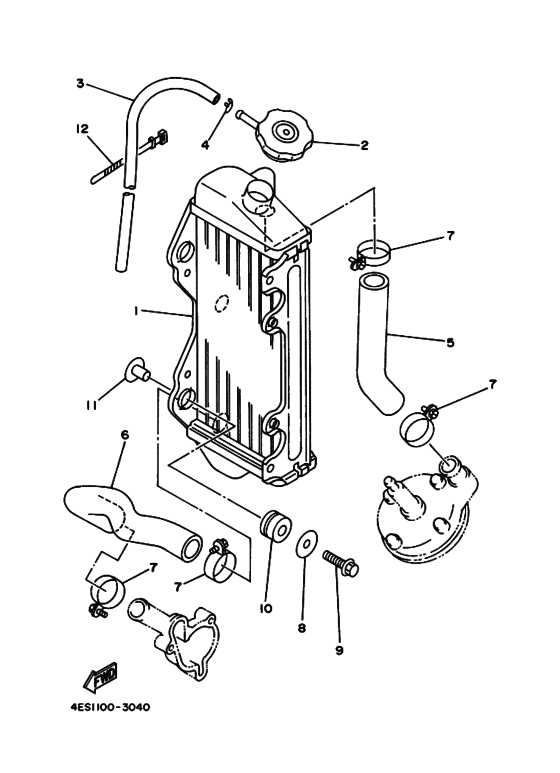 3
12
4
2
7
1
5
11
7
6
7
7
10
8
9
FWD
4ES1100-3040