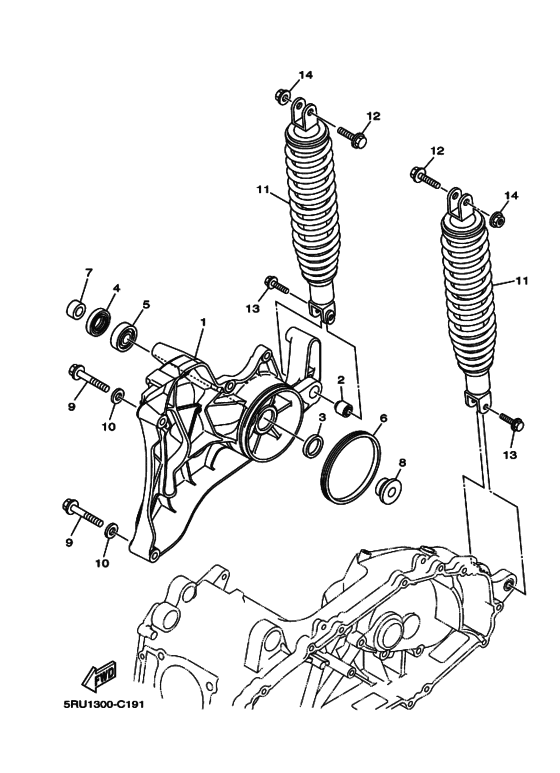 14
12
12
14
11
11
7
4
5
1
13
2
9
10
3
6
8
13
9
10
FWD
5RU1300-C191