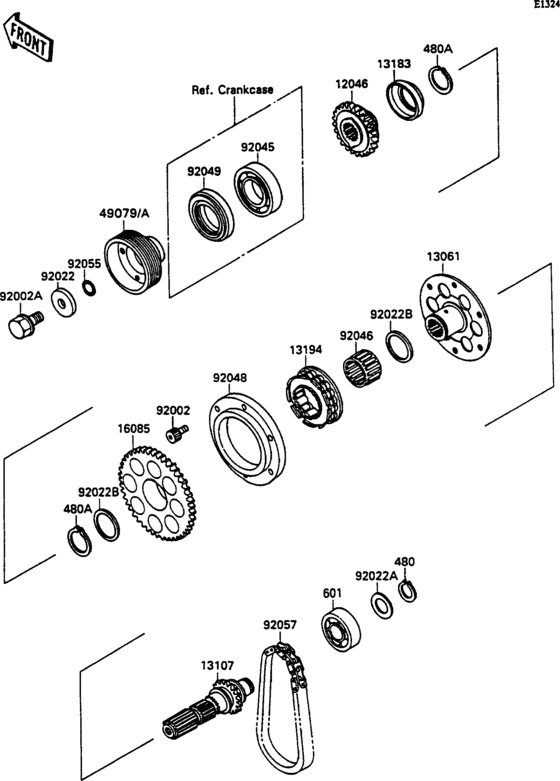 E1324

FRONT

Ref. Crankcase

480A
13183
12046
92045
92049
49079/A
92055
92022
92002A
13061
92022B
92046
13194
92048
92002
16085
92022B
480A
480
92022A
601
92057
13107