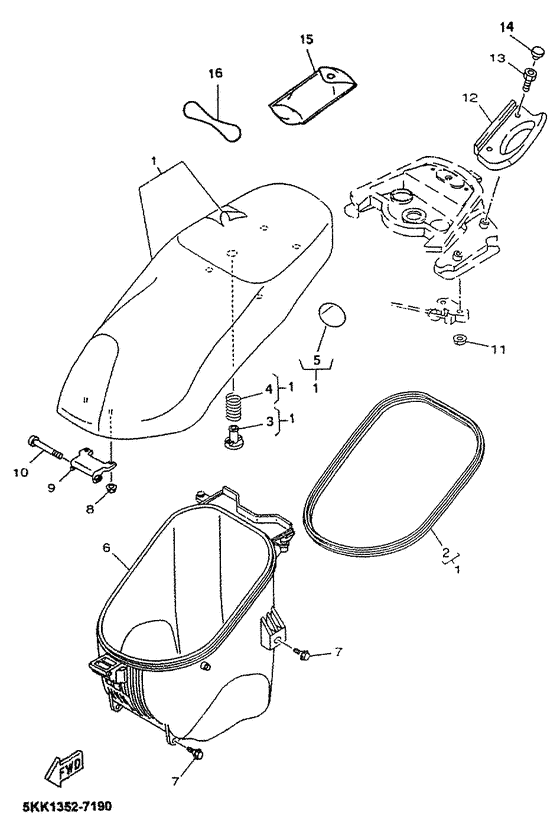 14
15
13
16
12
1
5
1
11
4
1
3
1
10
9
8
6
2
1
7
7
FWD
5KK1352-7190