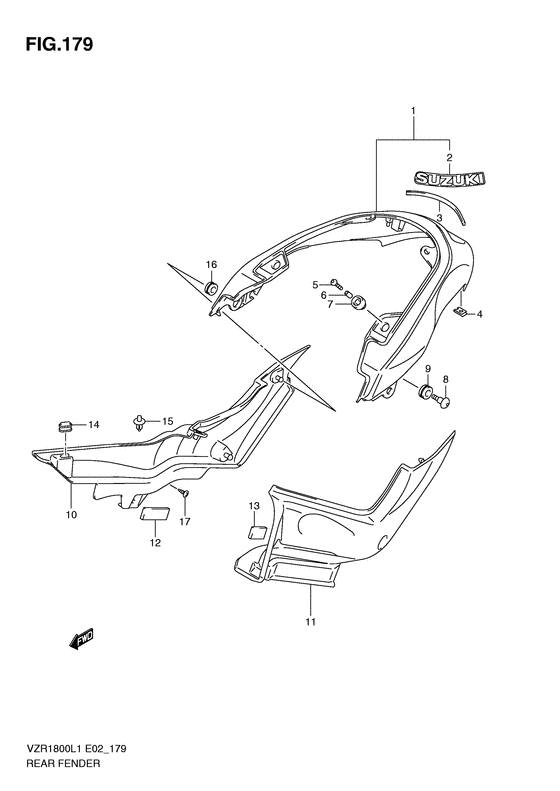 FIG.179

1
2
SUZUKI
3
16
5
6
7
4
9
8
14
15
10
17
12
13
11
FWD

VZR1800L1 E02_179
REAR FENDER