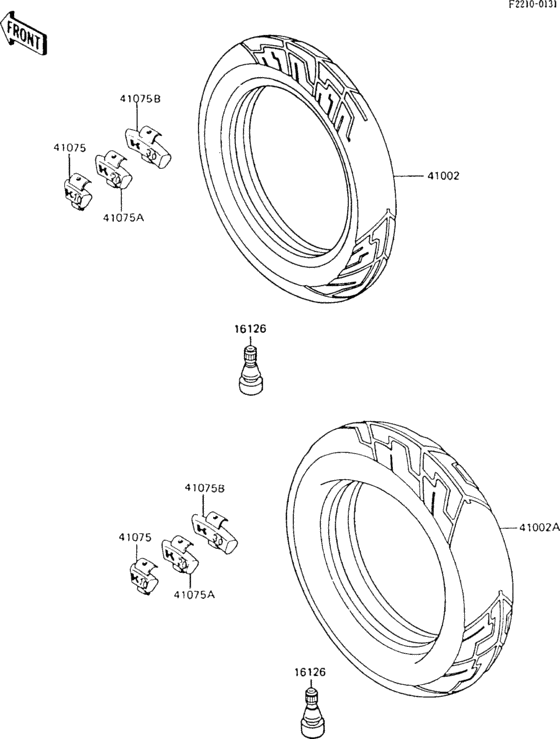 F2210-0131

FRONT

41075B
41075
41075A
41002

16126

41075B
41075
41075A
41002A

16126