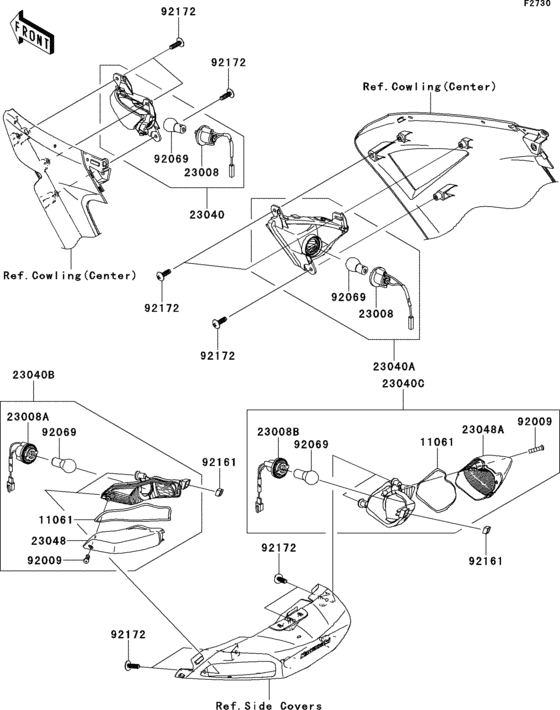 F2730

FRONT

92172

92172

Ref.Cowling(Center)

92069

23008

23040

Ref.Cowling(Center)

92172

92069

23008

92172

23040A

23040B

23040C

23008A

92069

92161

11061

23048

92009

23008B

92069

11061

23048A

92009

92161

92172

92172

Ref.Side Covers