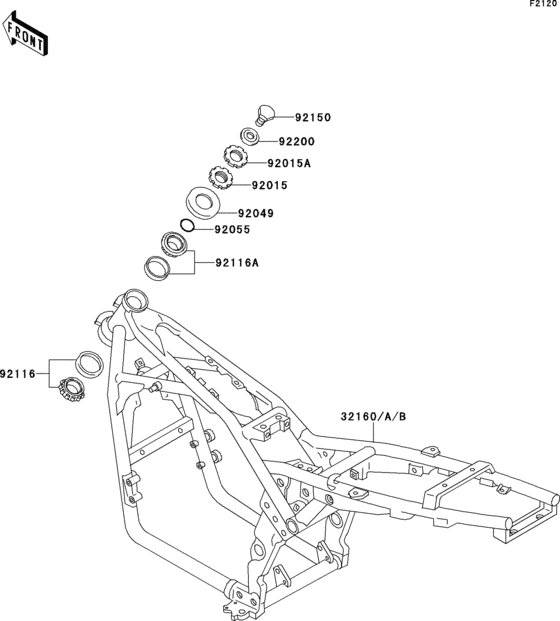 F2120

FRONT

92150
92200
92015A
92015
92049
92055
92116A
92116
32160/A/B