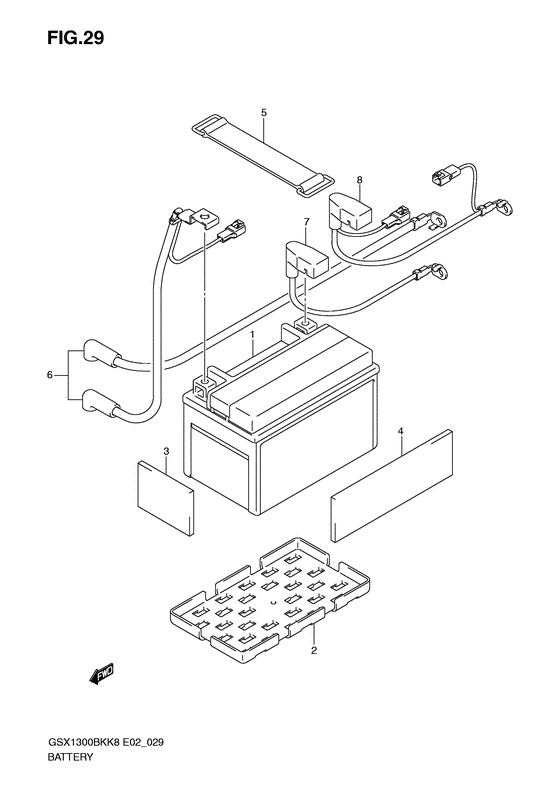 FIG.29

5

8

7

1

6

3

4

2

FWD

GSX1300BKK8 E02_029
BATTERY