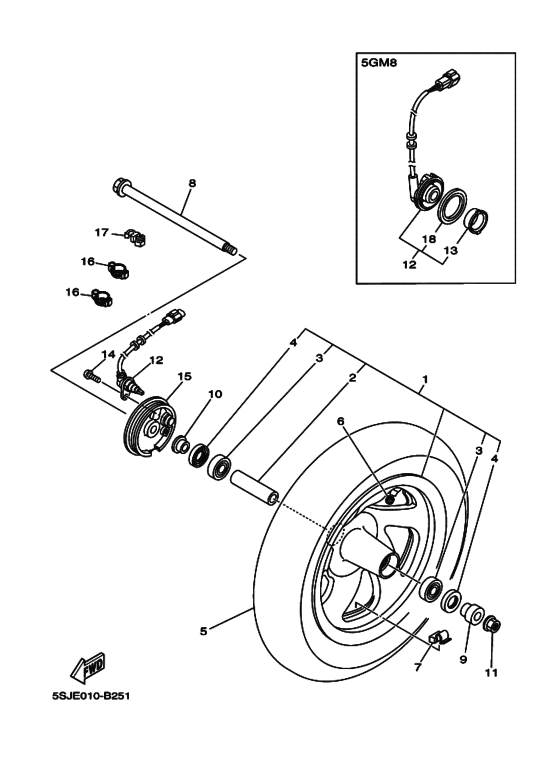 5GM8

18

13

12

8

17

16

16

14

12

15

10

4

3

2

1

6

3

4

5

7

9

11

FWD

5SJE010-B251