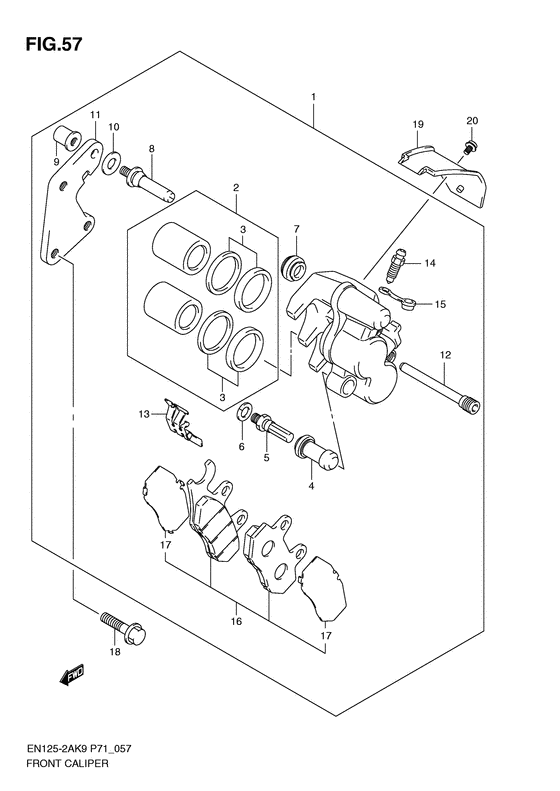 FIG.57

1
11
10
9
8
19
20
2
3
7
14
15
12
3
13
6
5
4
17
16
17
18
FWD

EN125-2AK9 P71_057
FRONT CALIPER