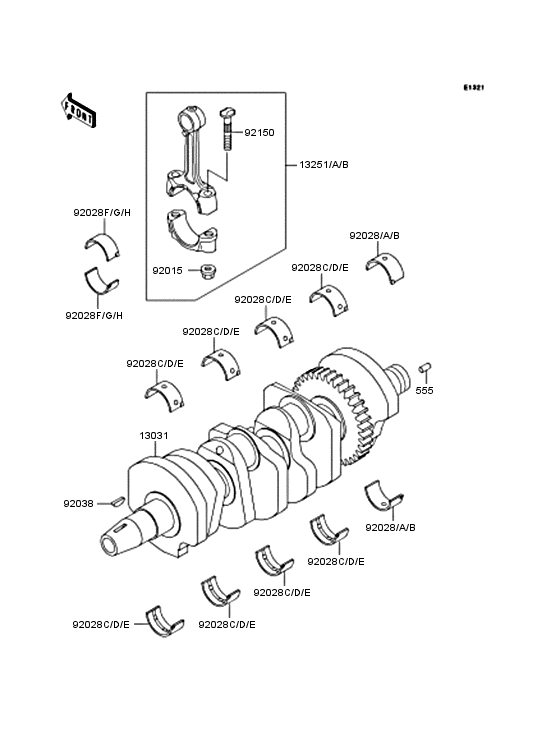 E1321

FRONT

92150

13251/A/B

92028F/G/H

92028F/G/H

92015

92028/A/B

92028C/D/E

92028C/D/E

92028C/D/E

92028C/D/E

555

13031

92038

92028/A/B

92028C/D/E

92028C/D/E

92028C/D/E

92028C/D/E