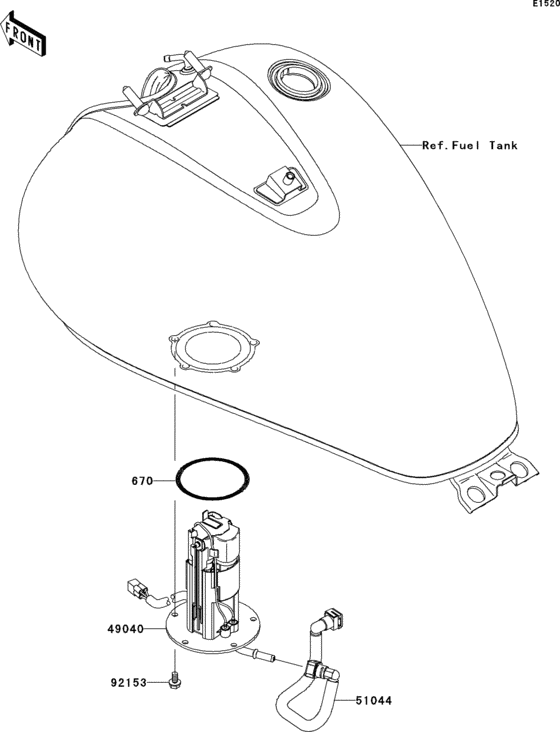 E1520

FRONT

Ref.Fuel Tank

670

49040

92153

51044