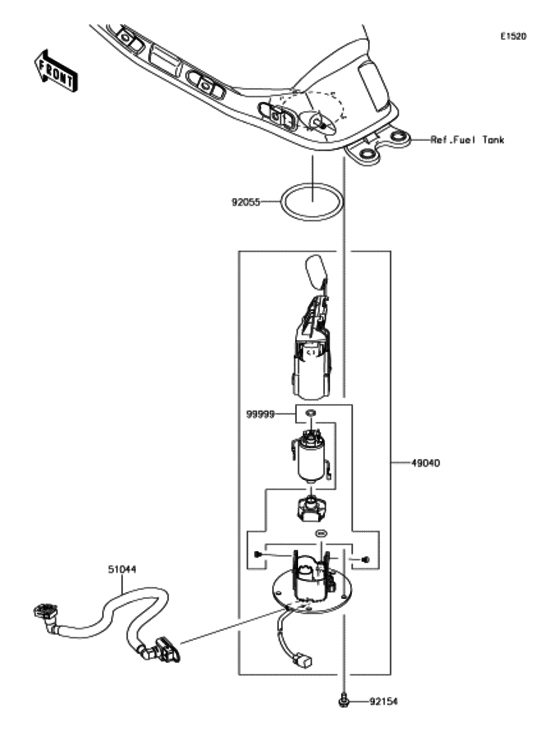 E1520

FRONT

Ref.Fuel Tank

92055

99999

49040

51044

92154