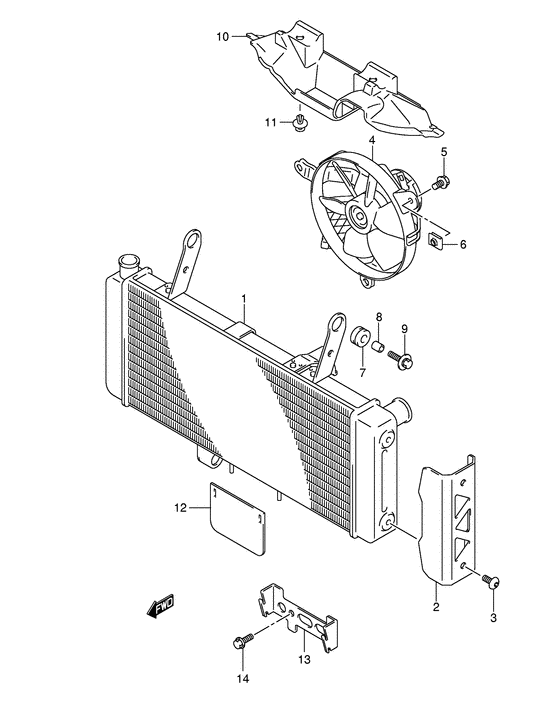 10
11
4
5
6
1
8
9
7
12
2
3
FWD
13
14