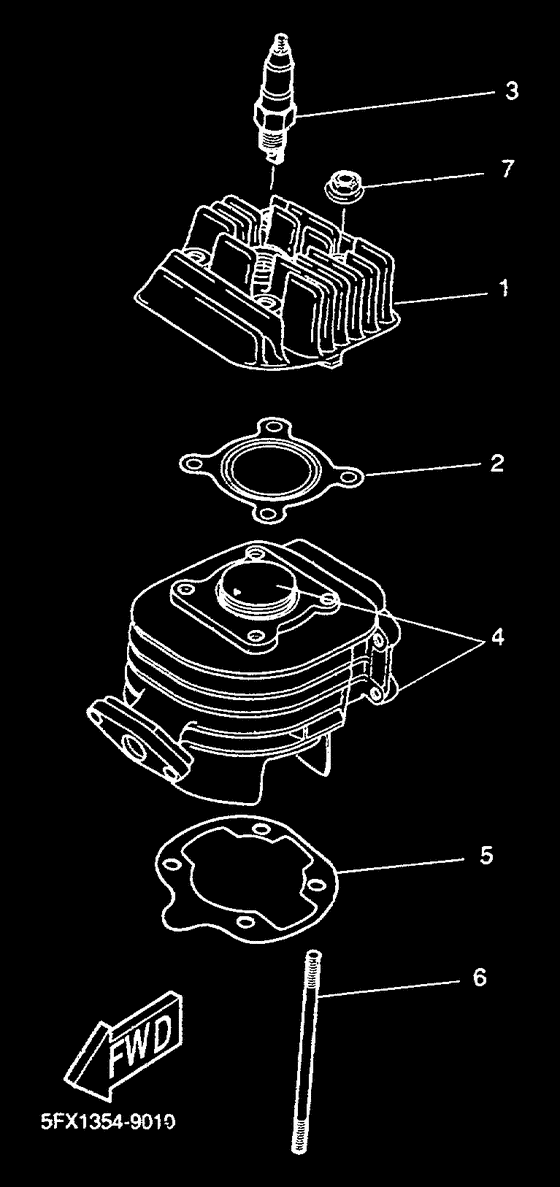 3
7
1
2
4
5
6
FWD
5FX1354-9010