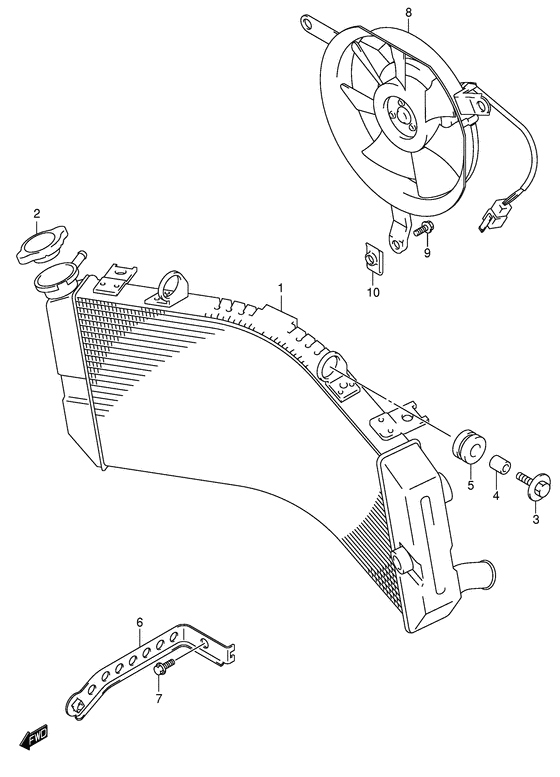 8
2
9
10
1
5
4
3
6
7
FWD