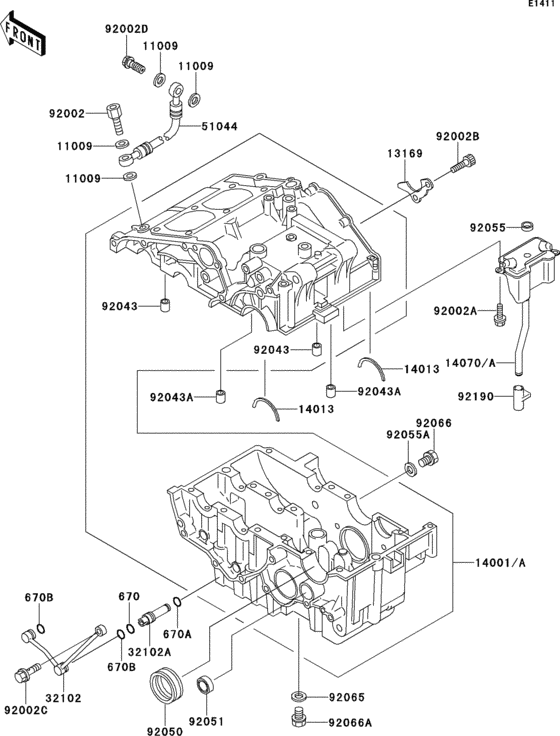 E1411

FRONT

92002D
11009
11009
92002
51044
11009
11009
13169
92002B
92055
92043
92002A
92043
14013
14070/A
92043A
92043A
14013
92190
92055A
92066
14001/A
670B
670
670A
32102A
670B
32102
92002C
92050
92051
92065
92066A