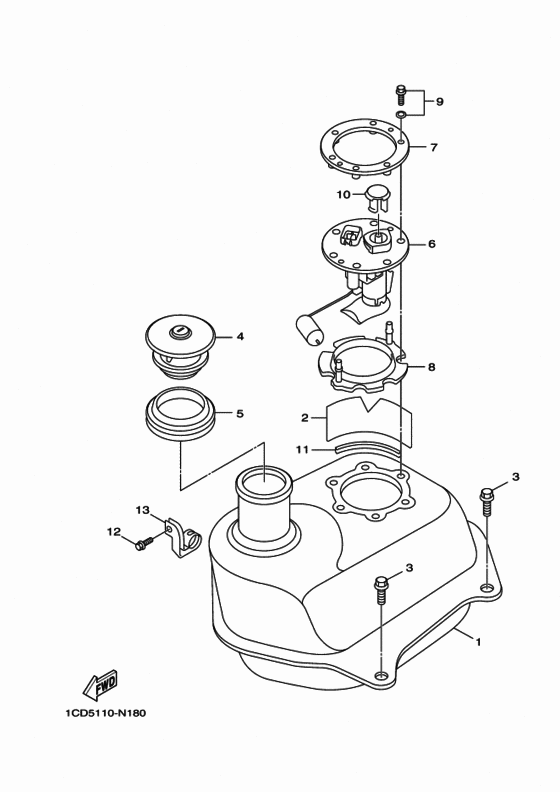 9
7
10
6
4
8
5
2
11
3
13
12
3
1
FWD
1CD5110-N180