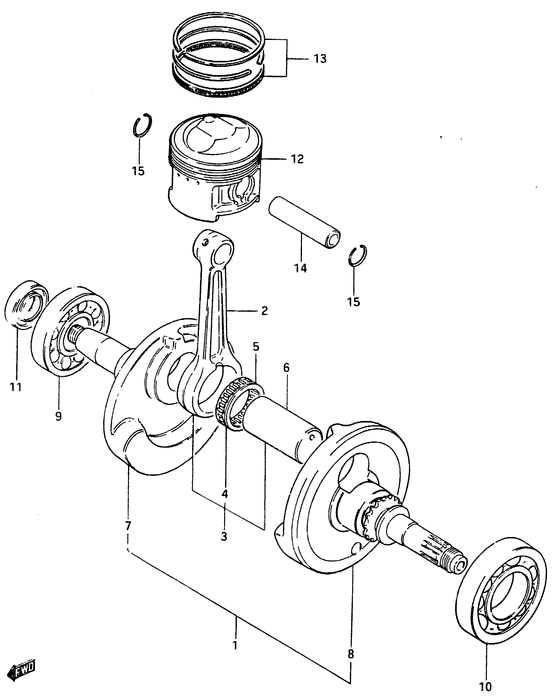 13
15
12
14
15
2
5
6
11
9
4
3
7
1
8
10
FWD