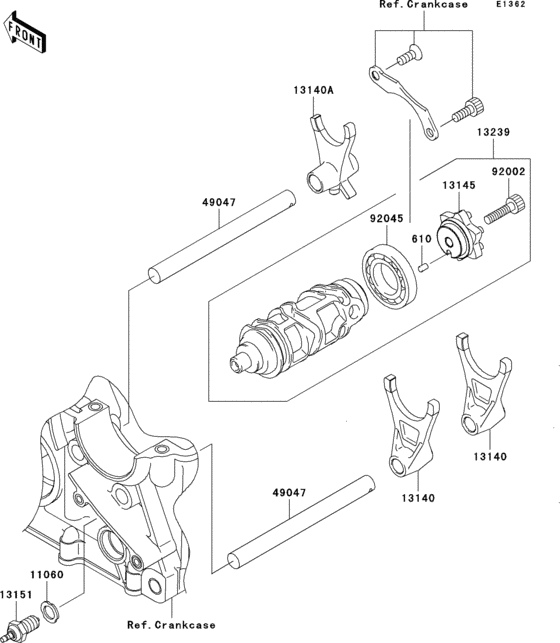 FRONT

Ref.Crankcase

E1362

13140A

13239

92002

13145

49047

92045

610

13140

13140

49047

11060

13151

Ref.Crankcase