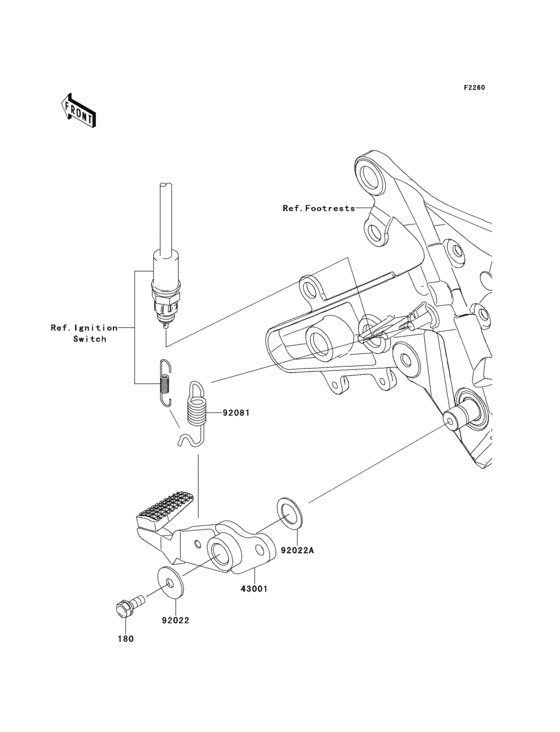 F2260

FRONT

Ref.Footrests

Ref.Ignition Switch

92081

92022A

43001

92022

180