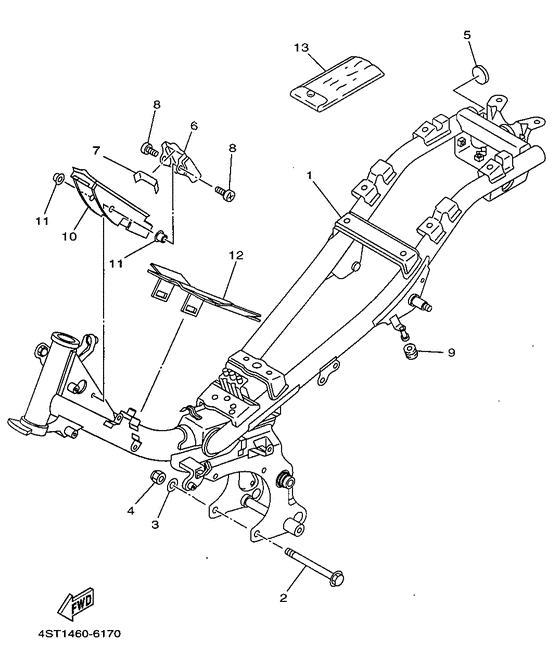 13
5
8
6
7
8
1
11
10
11
12
9
4
3
2
FWD
4ST1460-6170