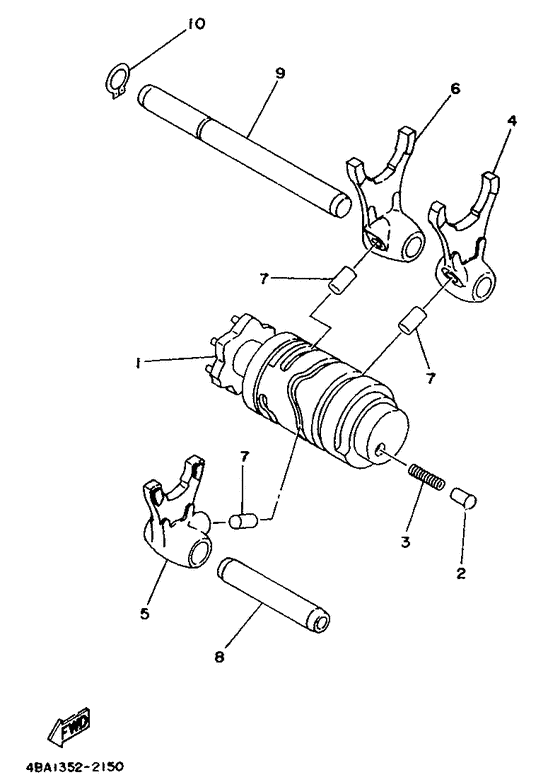 10
9
6
4
7
1
7
7
3
2
5
8
FWD
4BA1352-2150