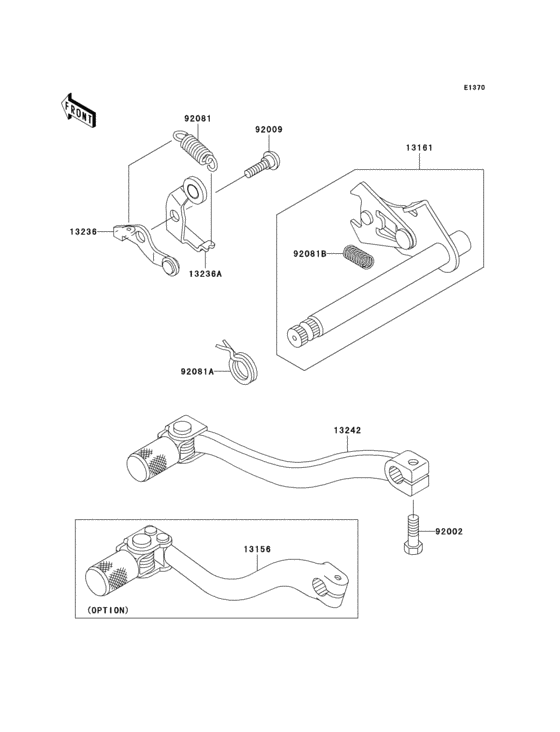 E1370

FRONT

92081

92009

13161

13236

13236A

92081B

92081A

13242

92002

13156

(OPTION)