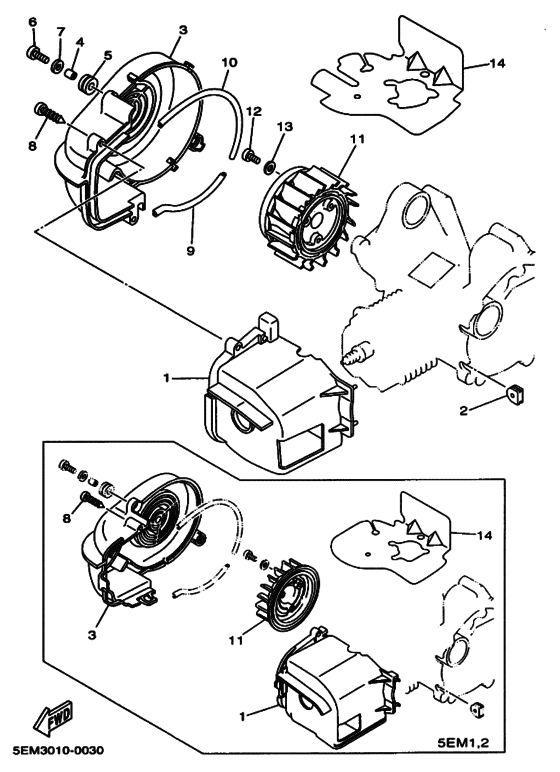 6
7
4
5
3
10
14
8
12
13
11
9
1
2
8
14
3
11
1
FWD
5EM3010-0030
5EM1,2