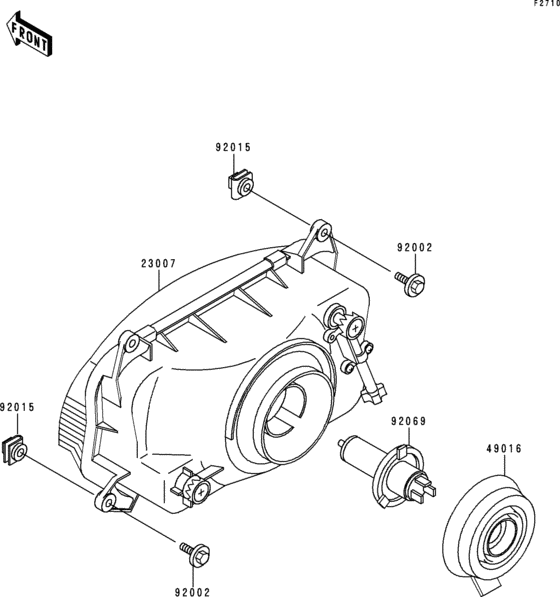 F2710

FRONT

92015

92002

23007

92015

92069

49016

92002