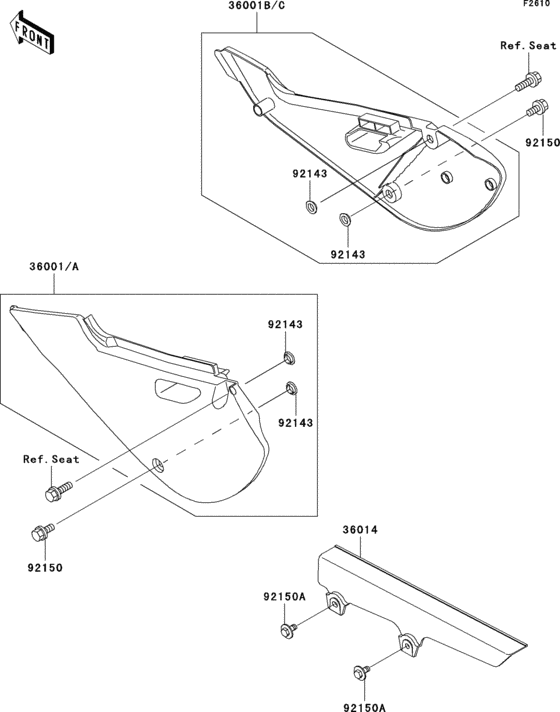 F2610

FRONT

36001B/C

Ref.Seat

92150

92143

92143

36001/A

92143

92143

Ref.Seat

92150

36014

92150A

92150A