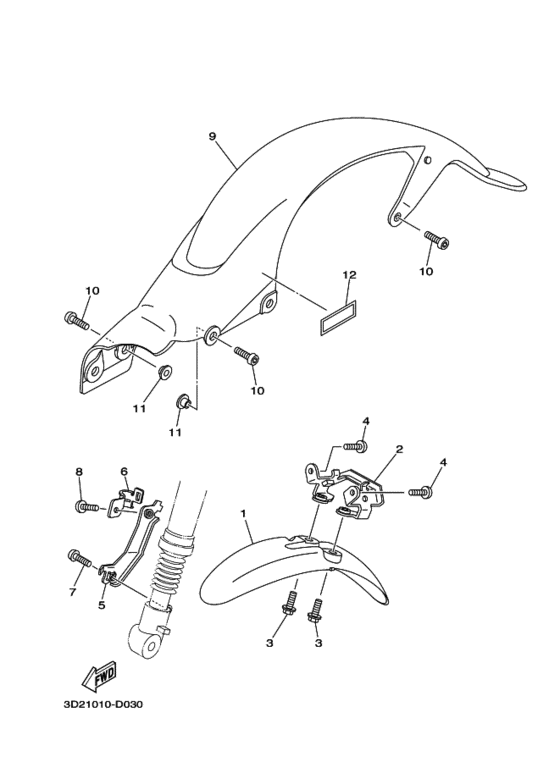 9
10
12
10
10
11
11
4
2
4
8
6
1
7
5
3
3
FWD
3D21010-D030