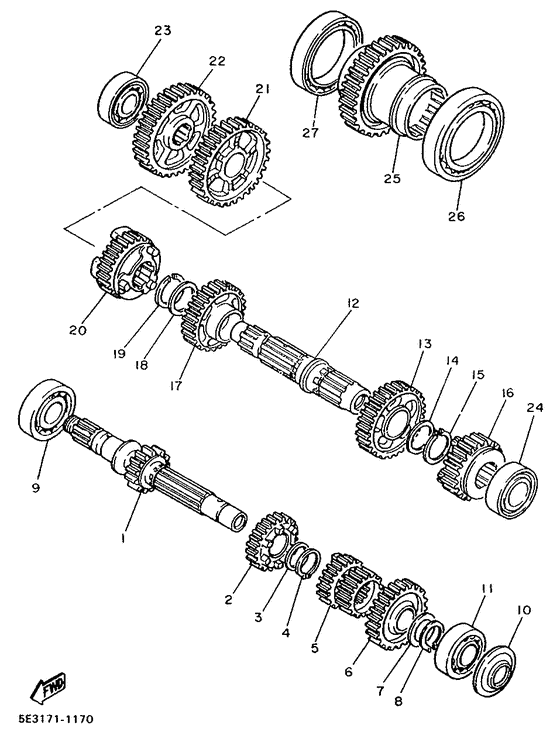 23
22
21
27
25
26
20
19
18
17
12
13
14
15
16
24
9
1
2
3
4
5
6
7
8
11
10
FWD
5E3171-1170