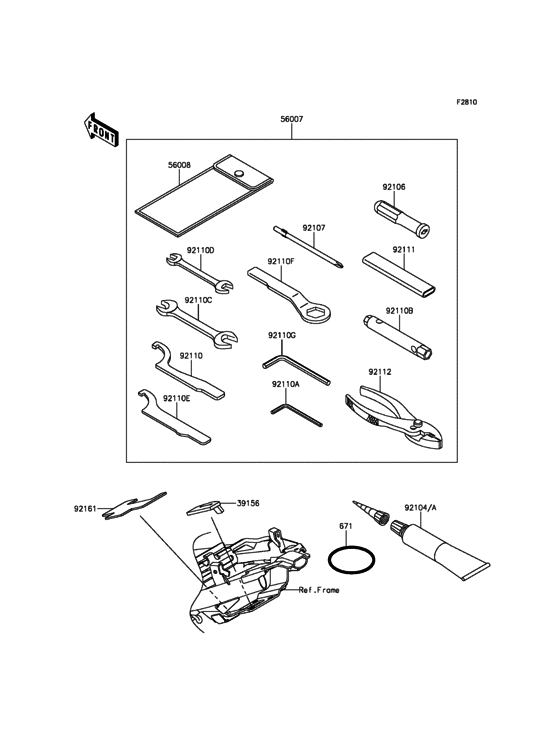 F2810

FRONT

56007

56008

92106

92107

92110D

92110F

92111

92110C

92110B

92110G

92110

92112

92110A

92110E

92161

39156

92104/A

671

Ref.Frame